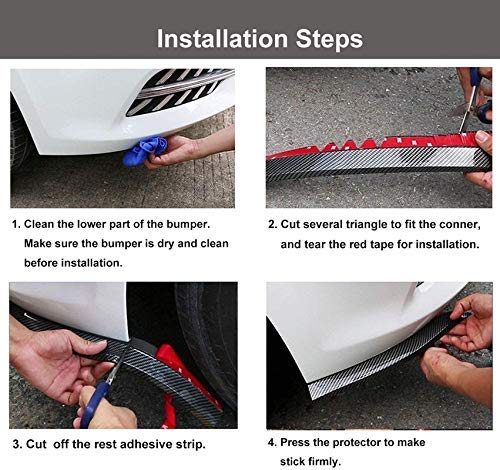 Installation Steps

1. Clean the lower part of the bumper. Make sure the bumper is dry and clean before installation.

2. Cut several triangle to fit the conner, and tear the red tape for installation.

3. Cut off the rest adhesive strip.

4. Press the protector to make stick firmly.